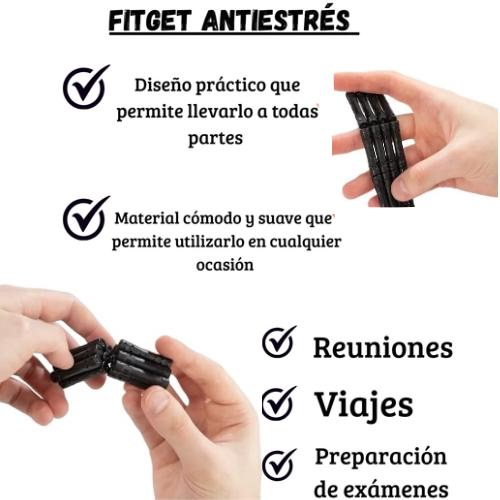 FITGET ANTIESTRÉS

Diseño práctico que permite llevarlo a todas partes

Material cómodo y suave que permite utilizarlo en cualquier ocasión

Reuniones

Viajes

Preparación de exámenes